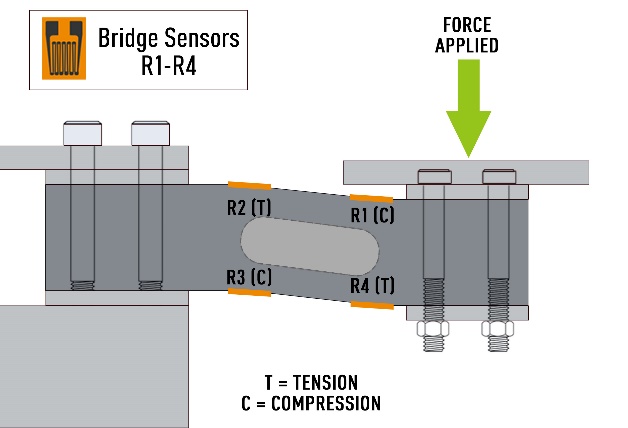 Bridge Sensors
R1-R4

FORCE
APPLIED

R2 (T)

R1 (C)

R3 (C)

R4 (T)

T = TENSION
C = COMPRESSION