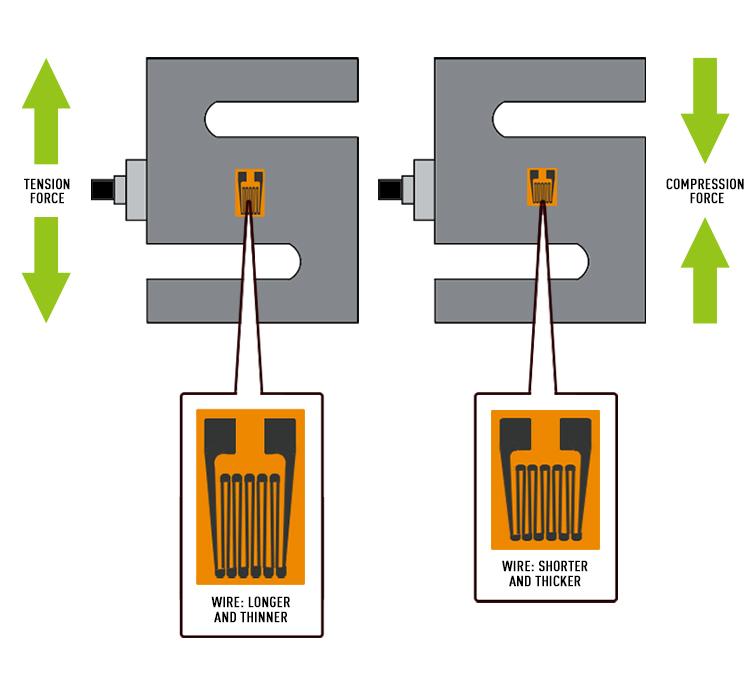 TENSION FORCE

COMPRESSION FORCE

WIRE: LONGER AND THINNER

WIRE: SHORTER AND THICKER