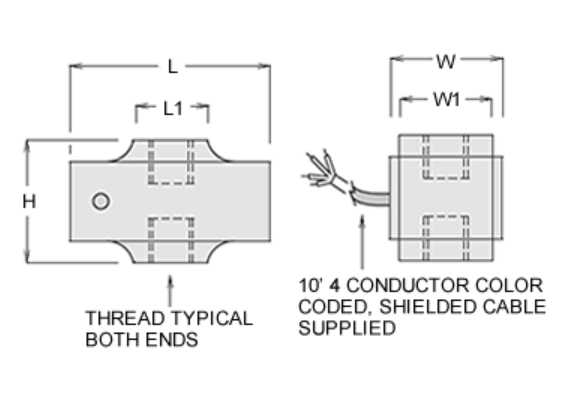 L

L1

H

THREAD TYPICAL BOTH ENDS

W

W1

10' 4 CONDUCTOR COLOR CODED, SHIELDED CABLE SUPPLIED