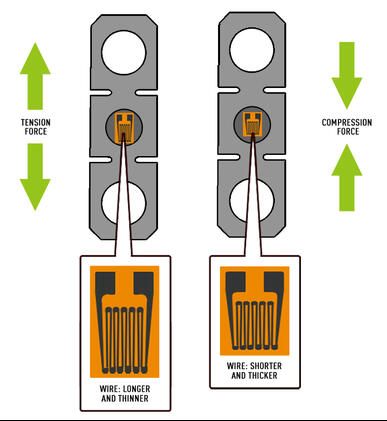 TENSION FORCE

COMPRESSION FORCE

WIRE: LONGER AND THINNER

WIRE: SHORTER AND THICKER